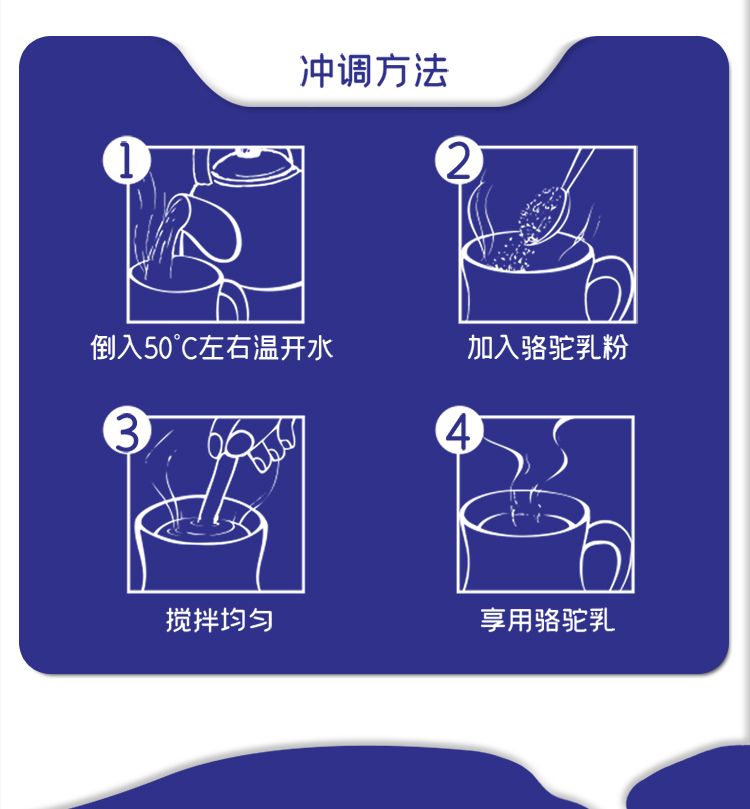 冲调方法

1
倒入50°C左右温开水

2
加入骆驼乳粉

3
搅拌均匀

4
享用骆驼乳